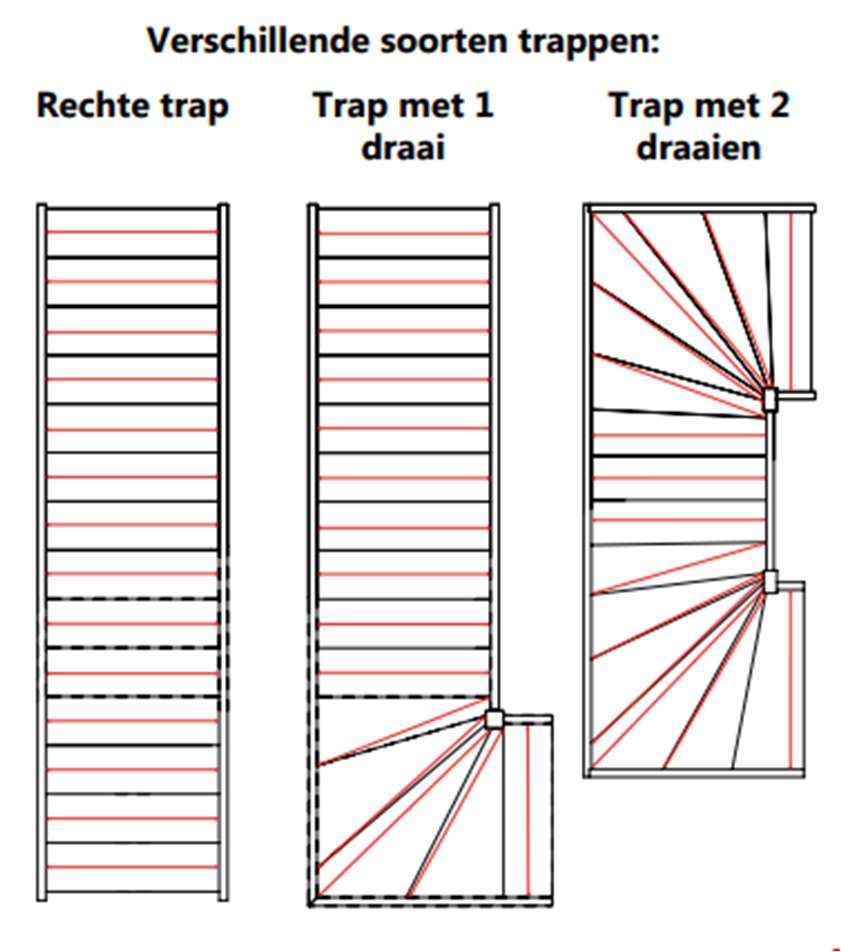 Verschillende soorten trappen:

Rechte trap

Trap met 1 draai

Trap met 2 draaien